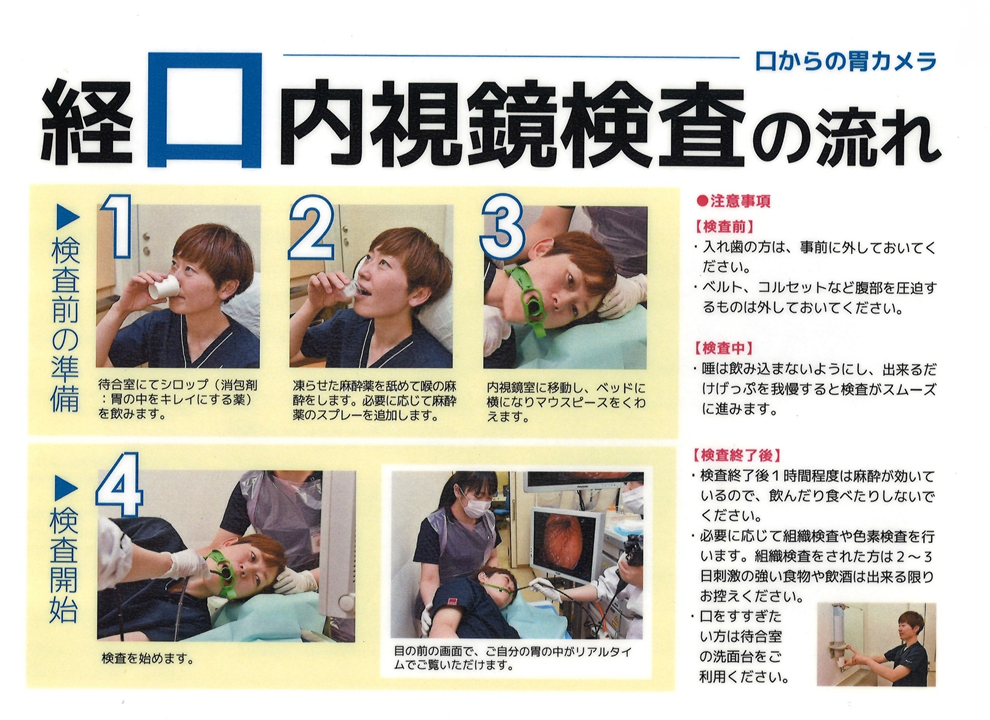 口からの胃カメラ

経口内視鏡検査の流れ

▶検査前の準備

1
待合室にてシロップ（消泡剤：胃の中をキレイにする薬）を飲みます。

2
凍らせた麻酔薬を舐めて喉の麻酔をします。必要に応じて麻酔薬のスプレーを追加します。

3
内視鏡室に移動し、ベッドに横になりマウスピースをくわえます。

▶検査開始

4
検査を始めます。

目の前の画面で、ご自分の胃の中がリアルタイムでご覧いただけます。

●注意事項

【検査前】
・入れ歯の方は、事前に外しておいてください。
・ベルト、コルセットなど腹部を圧迫するものは外しておいてください。

【検査中】
・唾は飲み込まないようにし、出来るだけげっぷを我慢すると検査がスムーズに進みます。

【検査終了後】
・検査終了後1時間程度は麻酔が効いているので、飲んだり食べたりしないでください。
・必要に応じて組織検査や色素検査を行います。組織検査をされた方は2～3日刺激の強い食物や飲酒は出来る限りお控えください。
・口をすすぎたい方は待合室の洗面台をご利用ください。